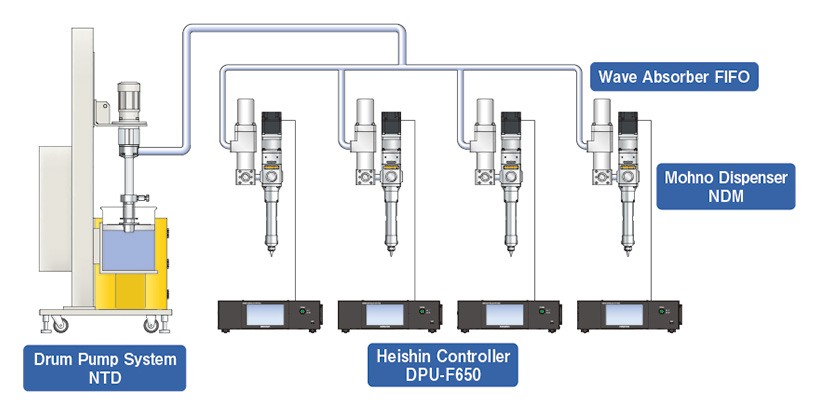 Wave Absorber FIFO

Mohno Dispenser
NDM

Drum Pump System
NTD

Heishin Controller
DPU-F650